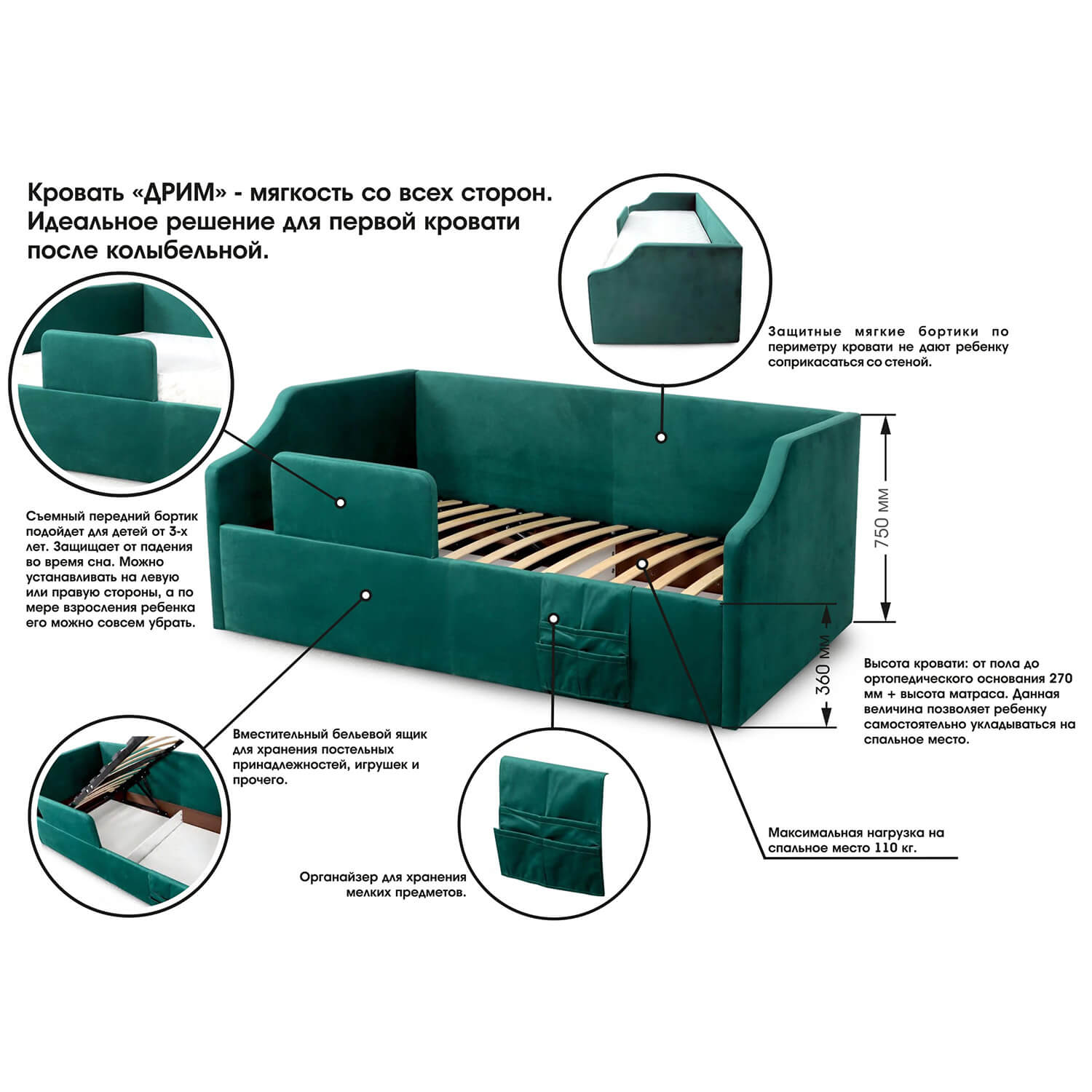 Кровать «ДРИМ» - мягкость со всех сторон. Идеальное решение для первой кровати после колыбельной.

Защитные мягкие бортики по периметру кровати не дают ребенку соприкасаться со стеной.

Съемный передний бортик подойдет для детей от 3-х лет. Защищает от падения во время сна. Можно устанавливать на левую или правую стороны, а по мере взросления ребенка его можно совсем убрать.

750 мм

360 мм

Высота кровати: от пола до ортопедического основания 270 мм + высота матраса. Данная величина позволяет ребенку самостоятельно укладываться на спальное место.

Вместительный бельевой ящик для хранения постельных принадлежностей, игрушек и прочего.

Максимальная нагрузка на спальное место 110 кг.

Органайзер для хранения мелких предметов.