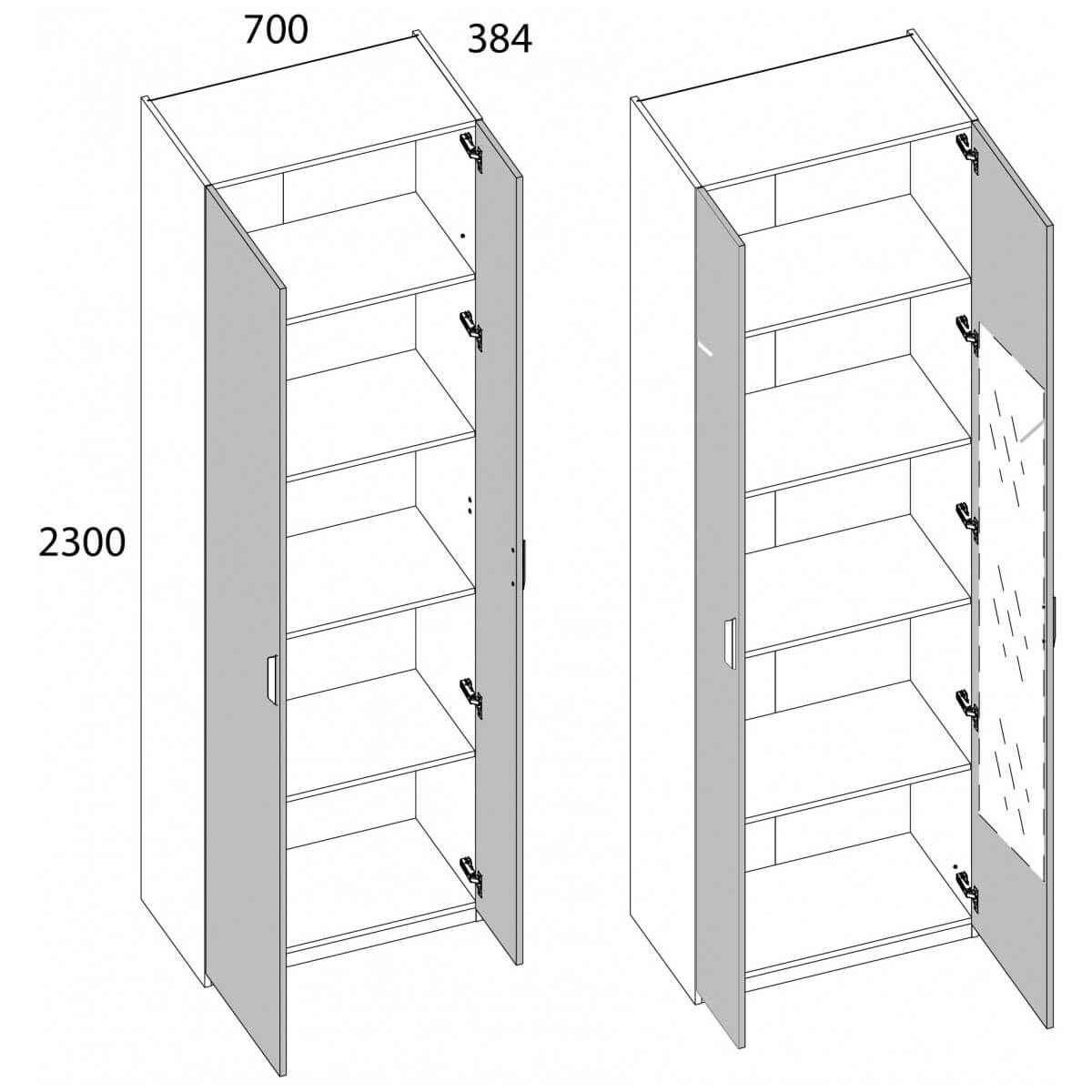 700
384
2300