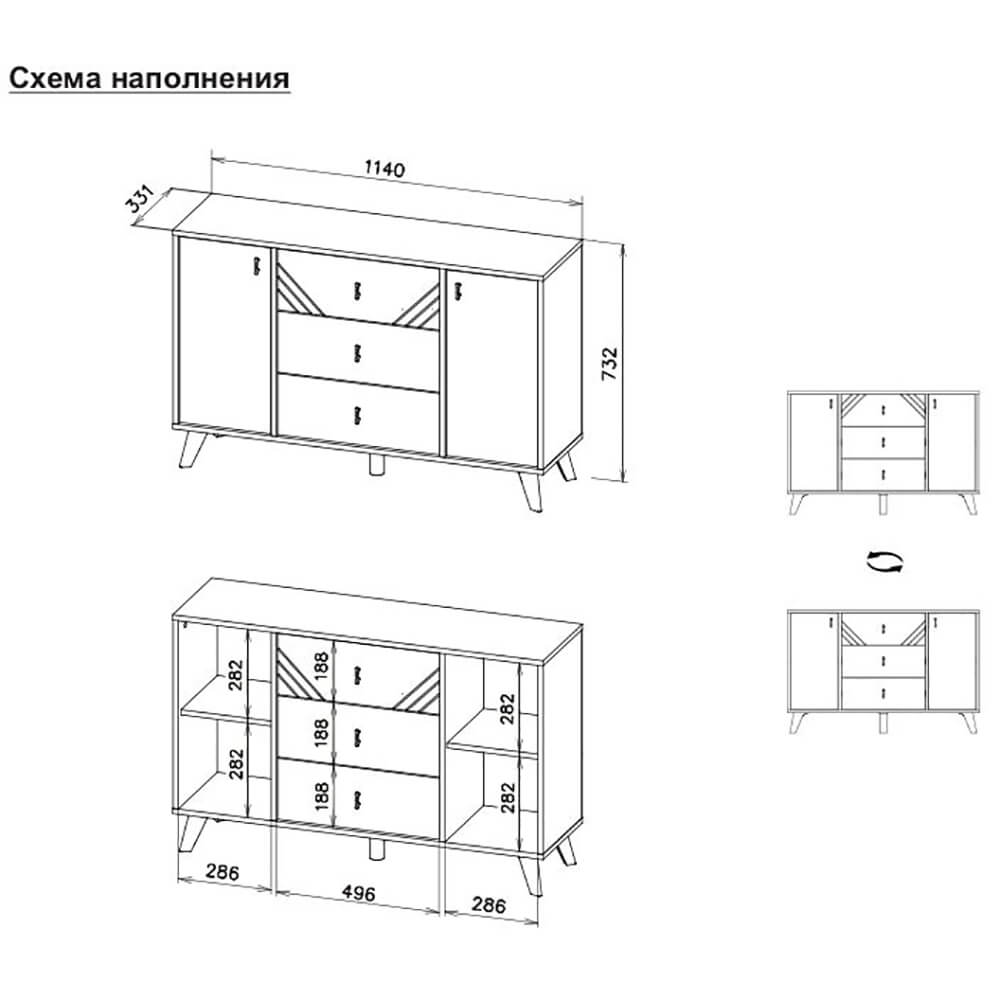 Схема наполнения

1140
331
732

282
282
188
188
188
282
282
286
496
286