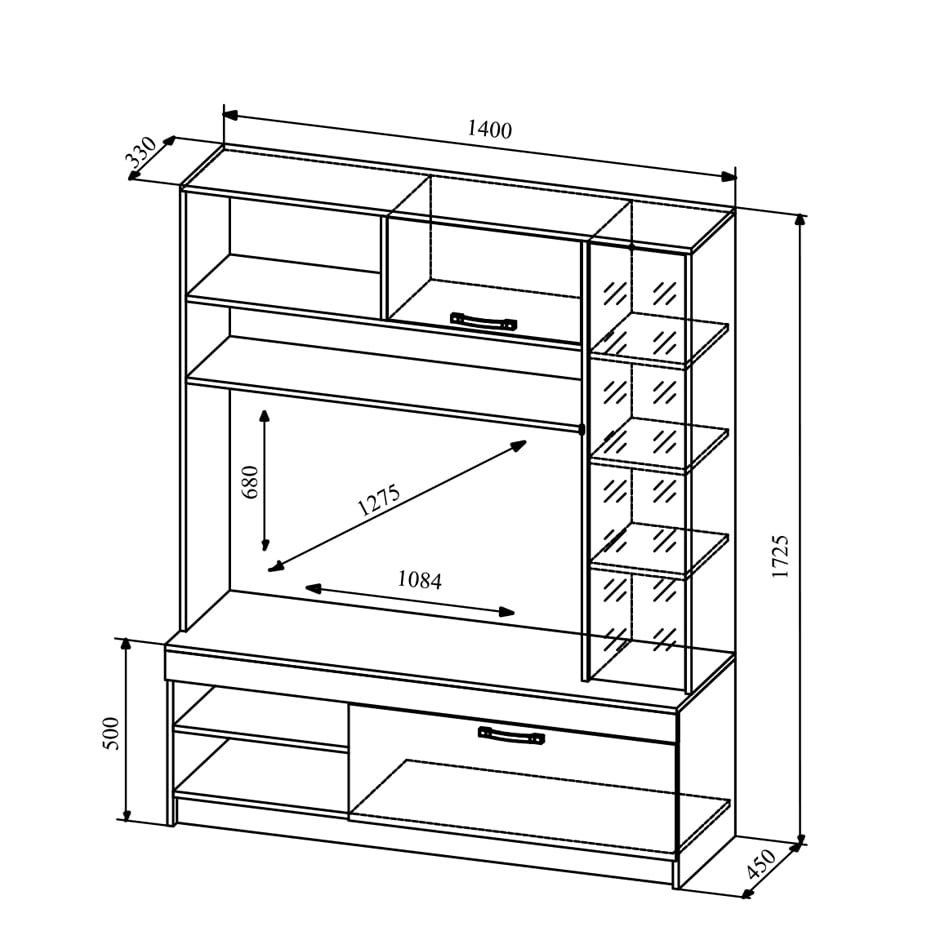 330
1400
680
1275
1084
1725
500
450