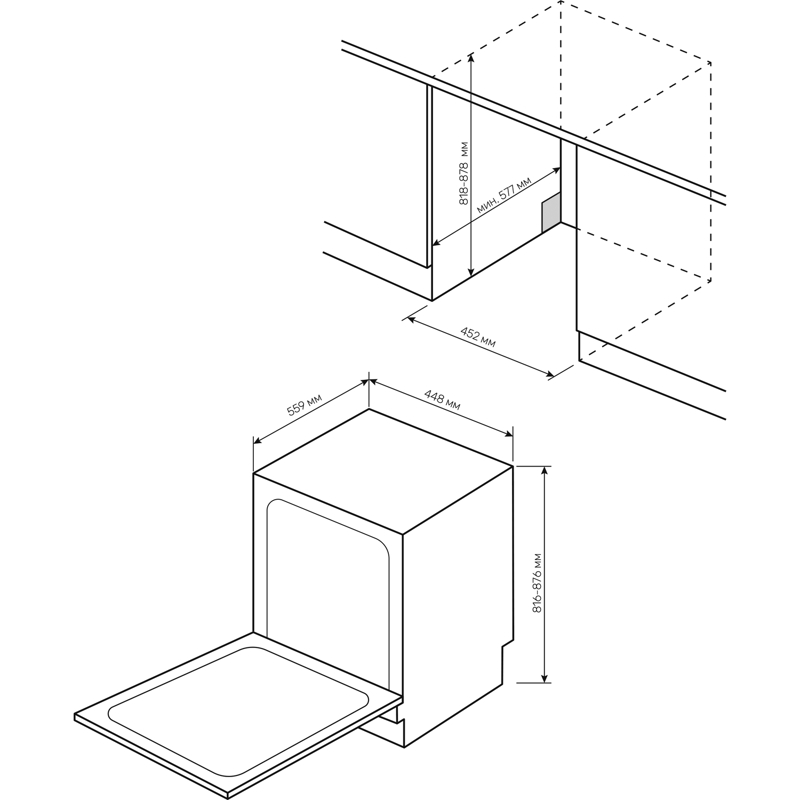 818-878 мм
мин. 577 мм
452 мм
559 мм
448 мм
816-876 мм