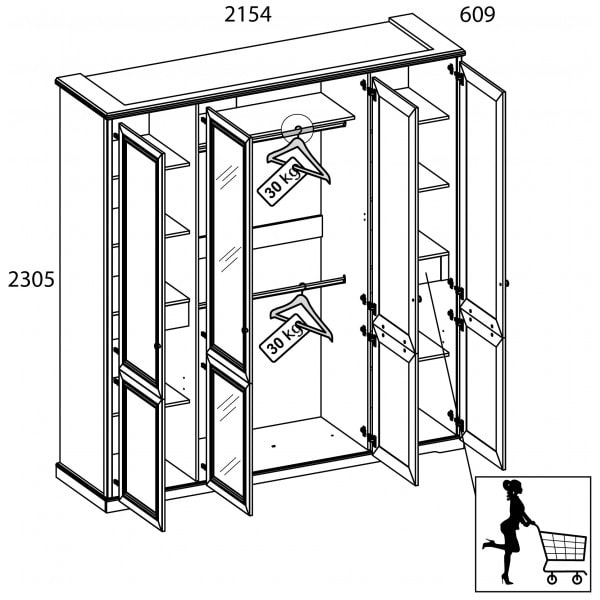 2154
609
2305
30 Kg
30 Kg