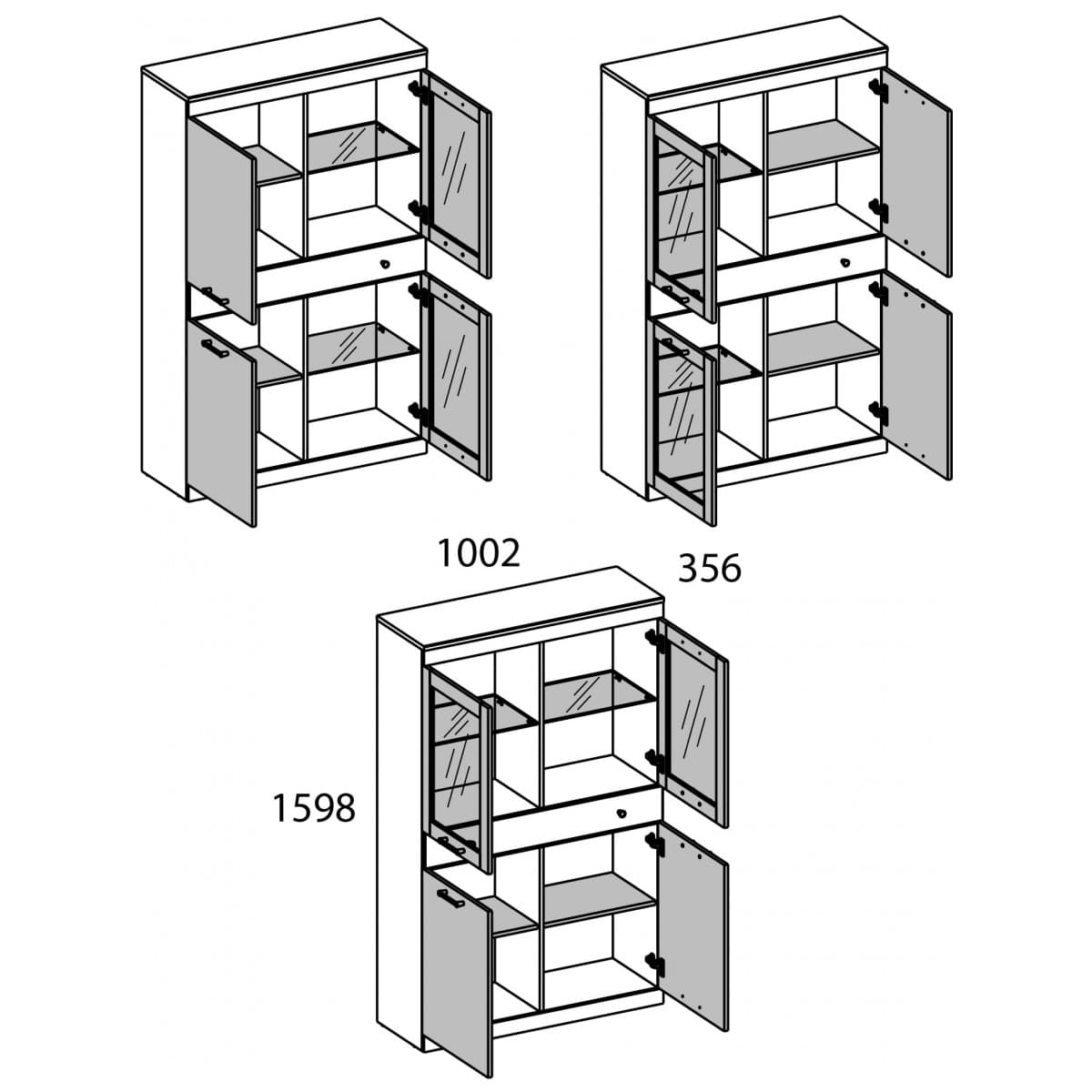 1002

356

1598