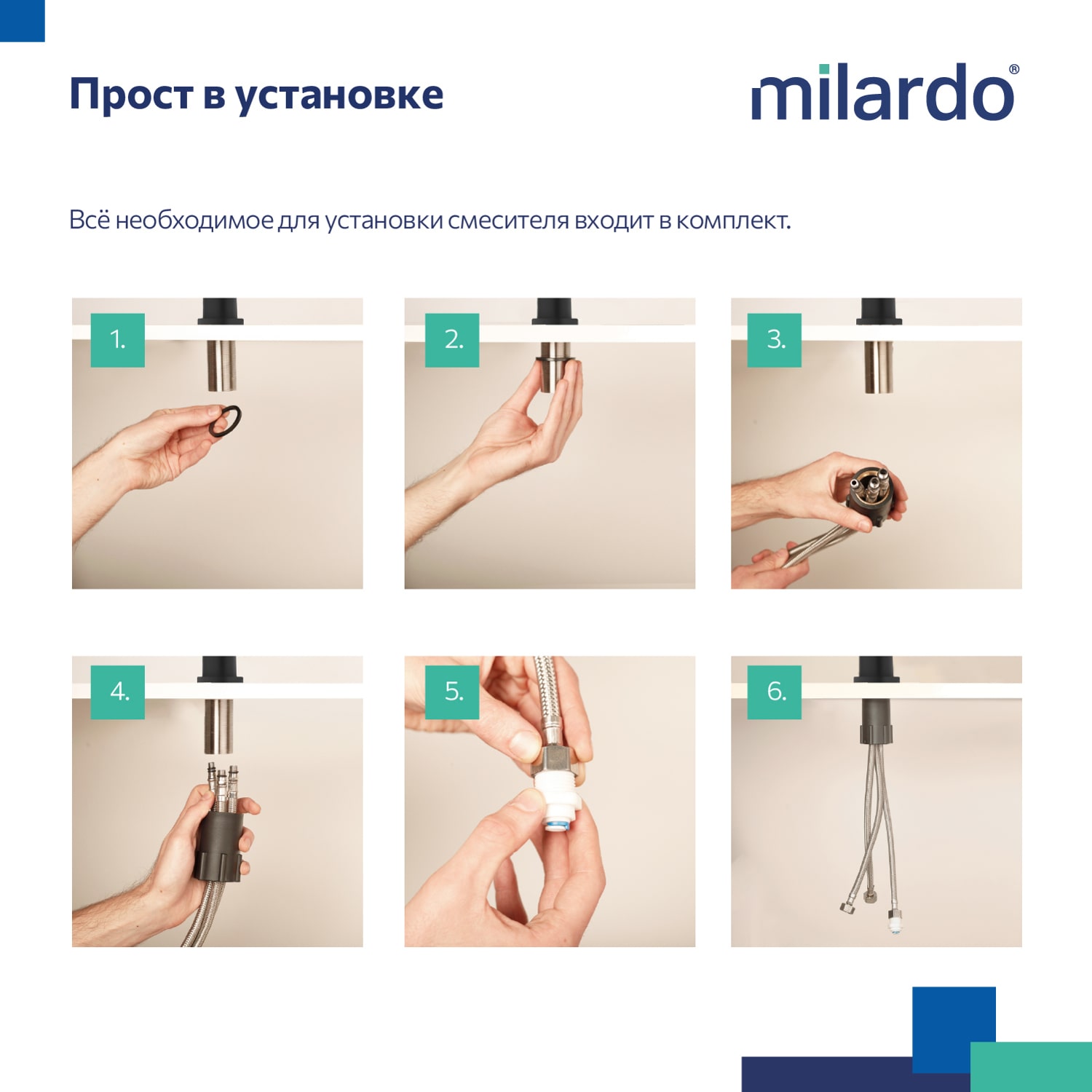 Прост в установке

milardo®

Всё необходимое для установки смесителя входит в комплект.

1.

2.

3.

4.

5.

6.