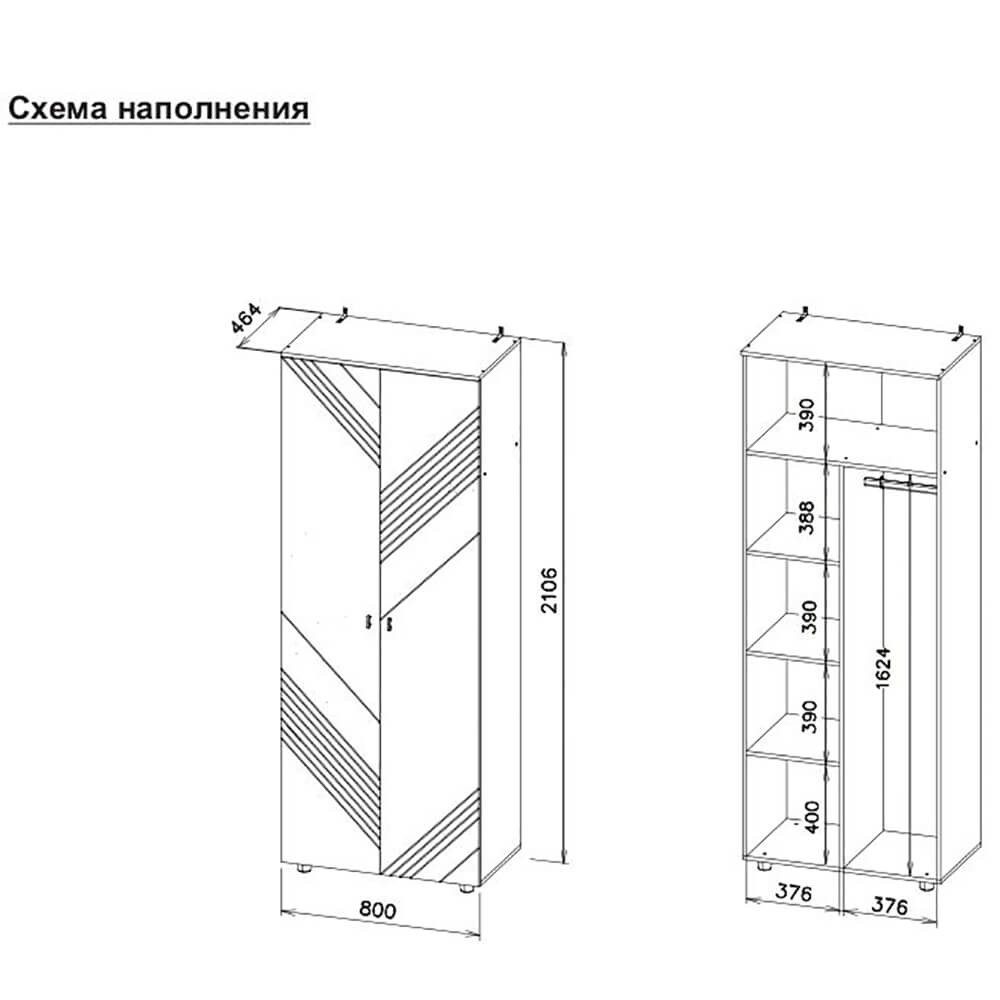 Схема наполнения

464

2106

800

390

388

390

390

400

1624

376

376