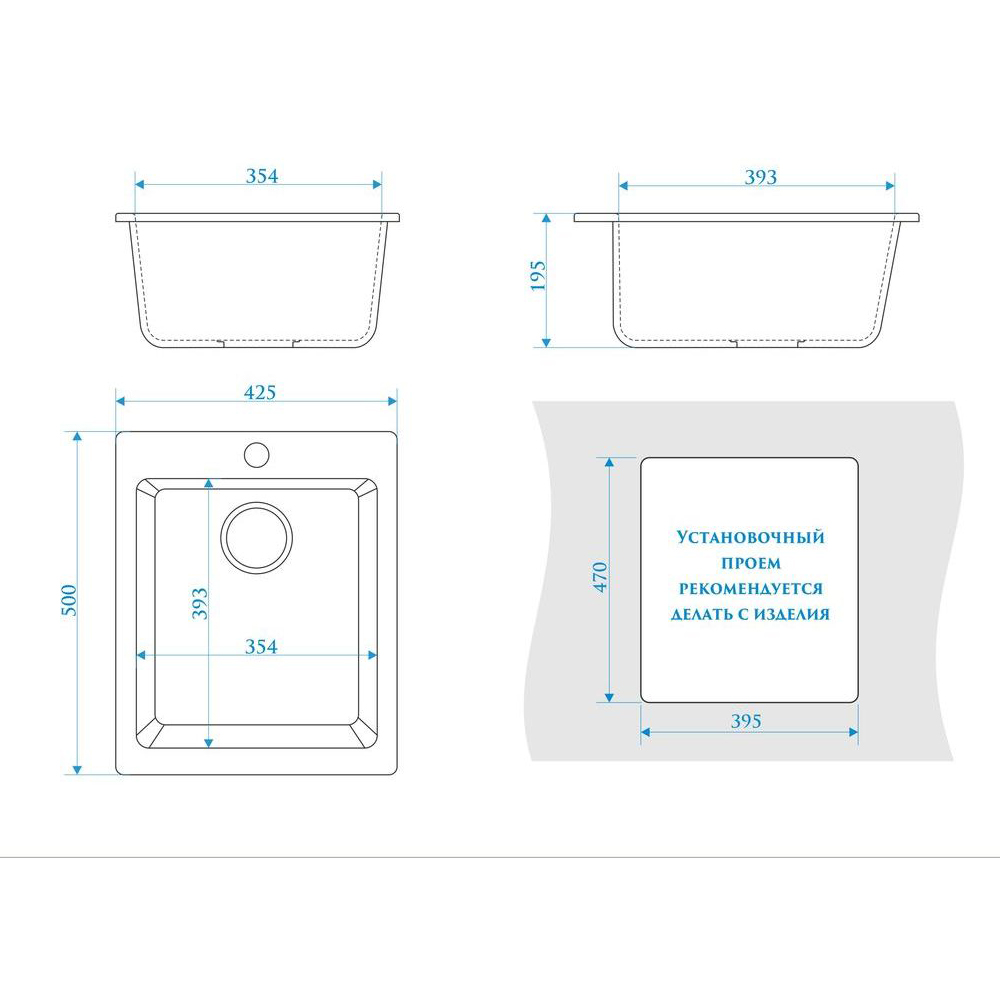 354

393

195

425

500

393

354

470

Установочный проем рекомендуется делать с изделия

395