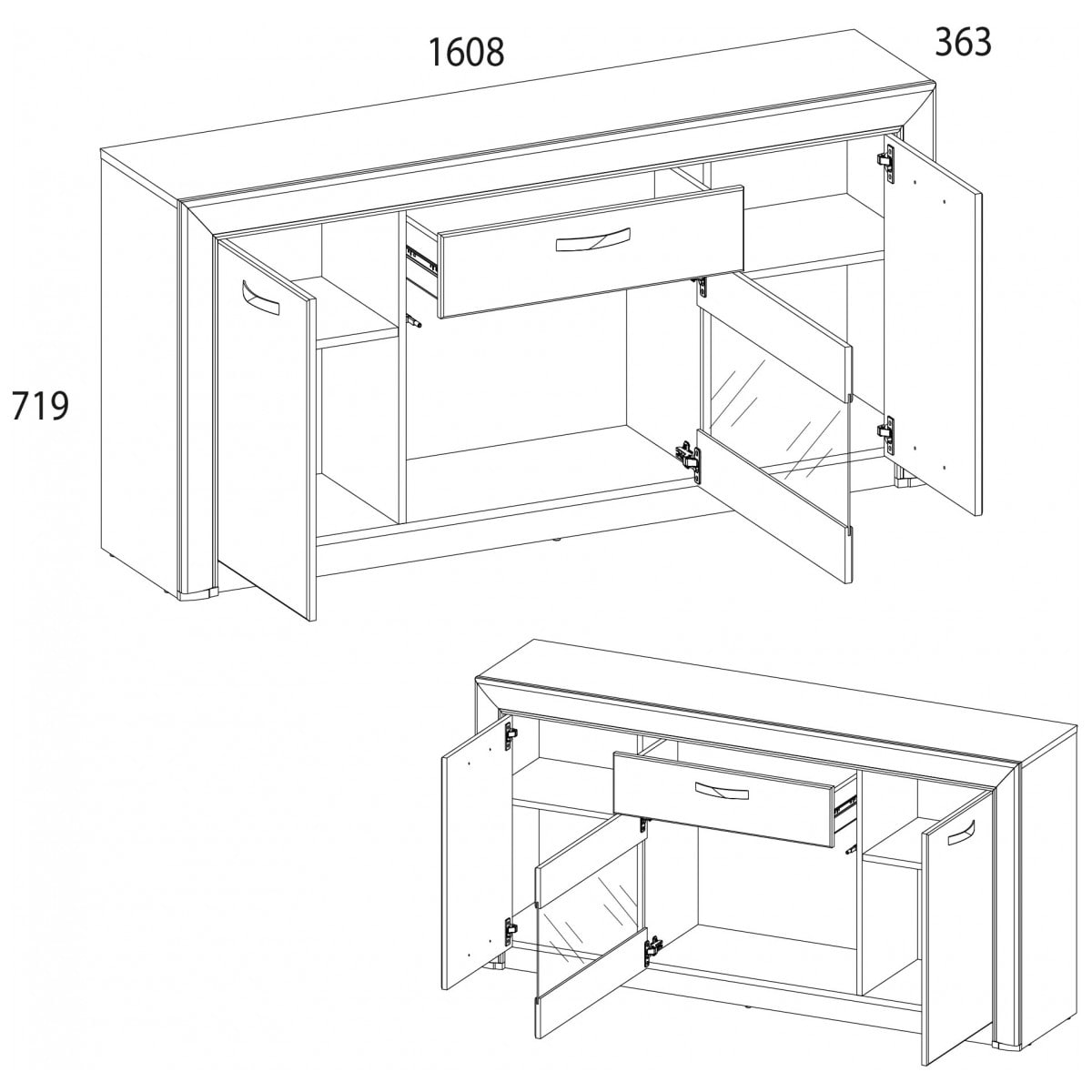 1608
363
719