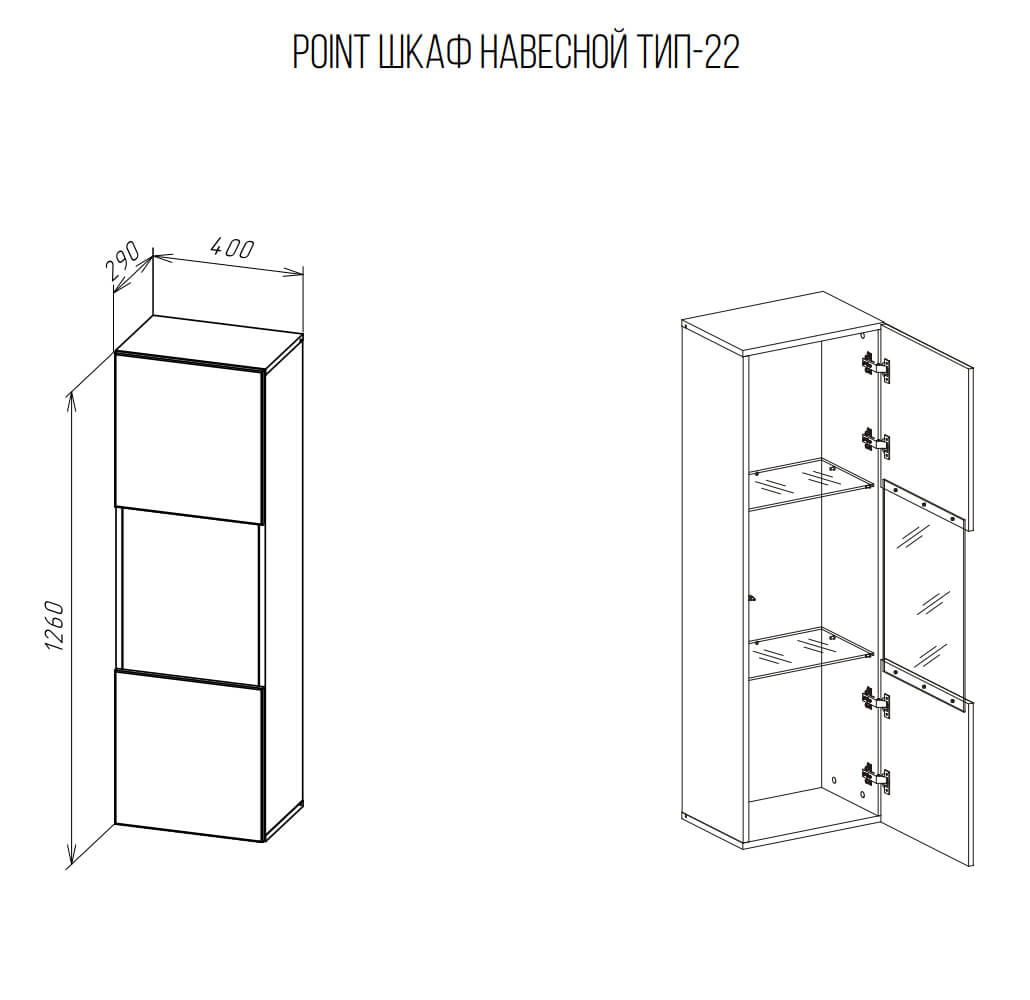 POINT ШКАФ НАВЕСНОЙ ТИП-22

290

400

1260