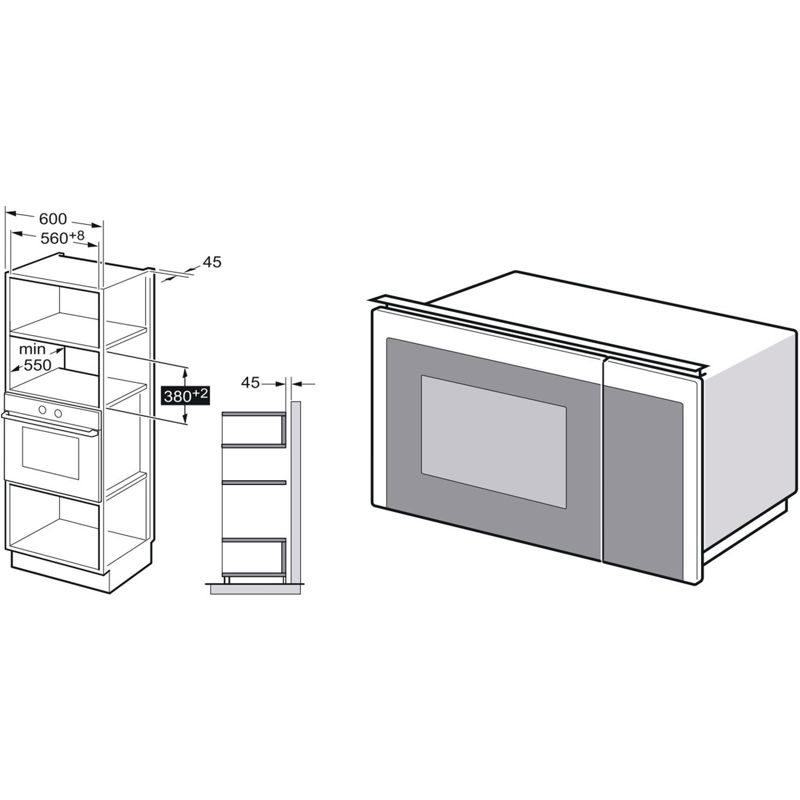 600
$560^{+8}$
45
min
550
$380^{+2}$
45