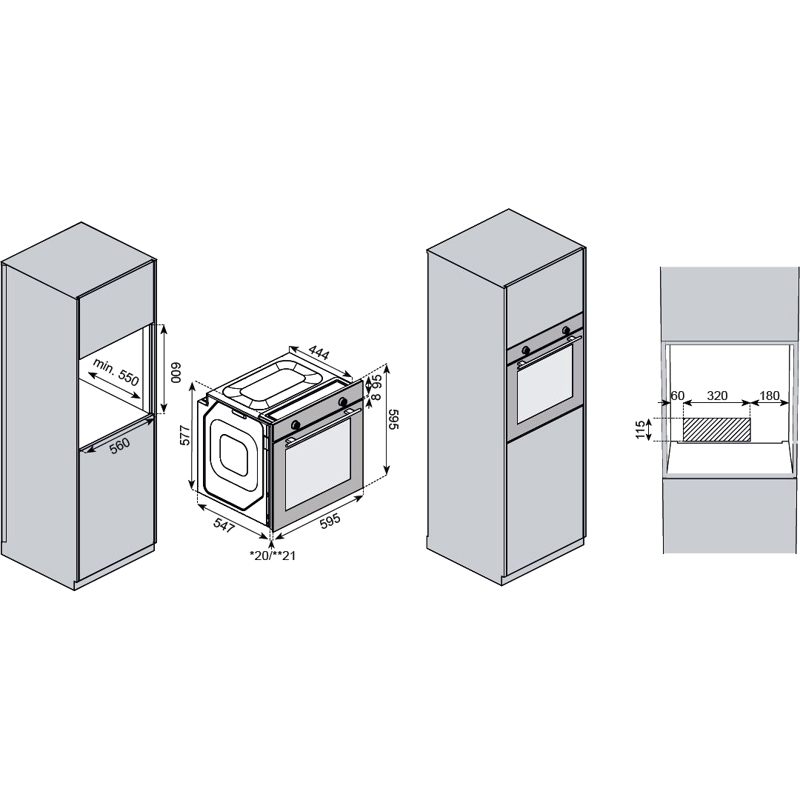 min. 550
600
560
444
95
8
595
577
547
595
*20/**21
60
320
180
115