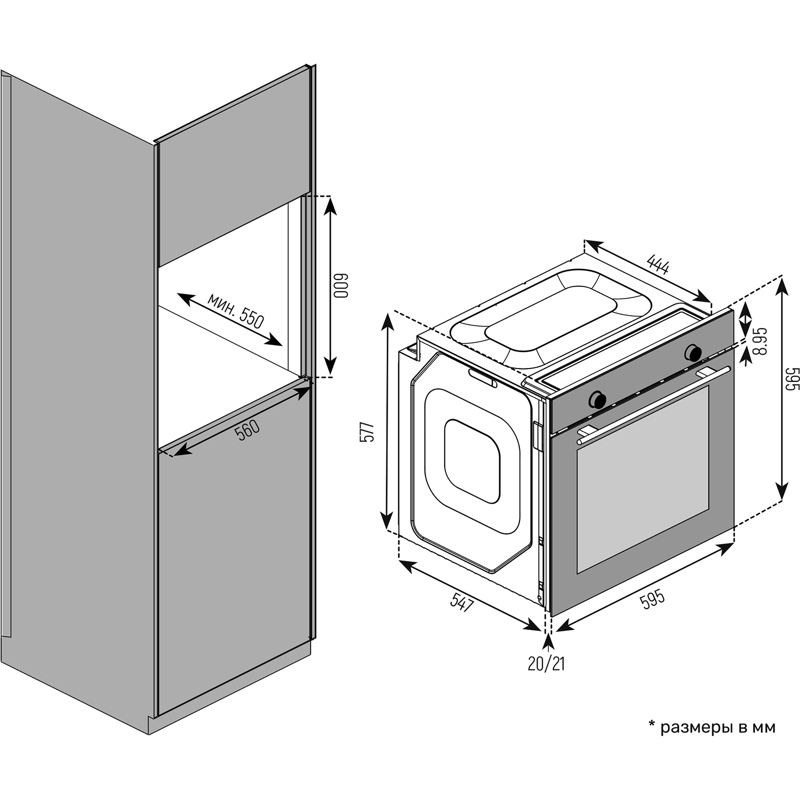 мин. 550
600
560
444
8.95
595
577
547
595
20/21
* размеры в мм