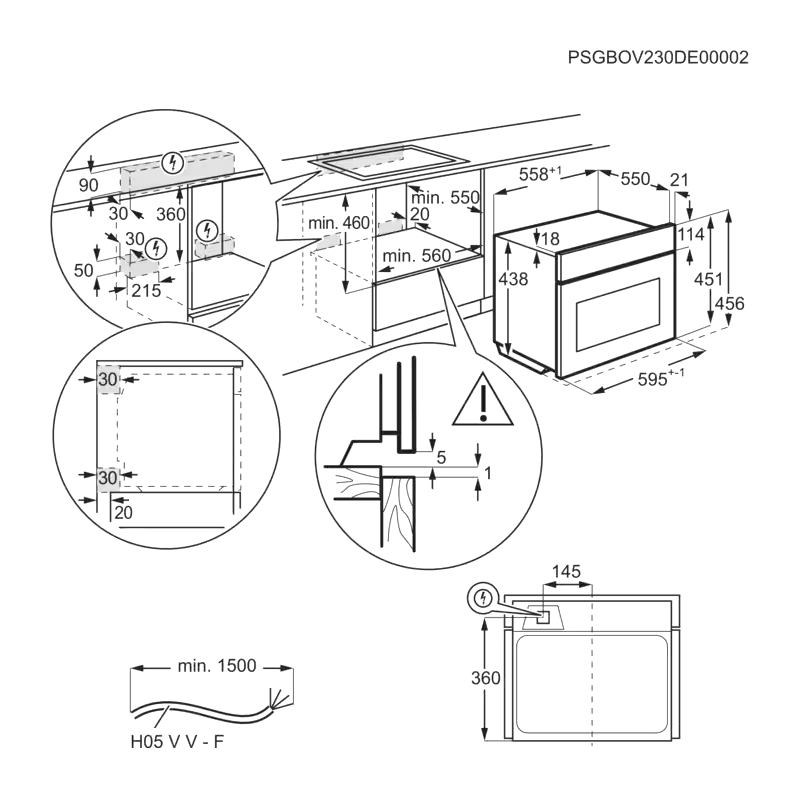 PSGBOV230DE00002

90
30
360
30
50
215

min. 460
min. 550
20
min. 560

$558^{+1}$
550
21
18
114
438
451
456
$595^{+-1}$

30
30
20

5
1

145
360

min. 1500
H05 V V - F