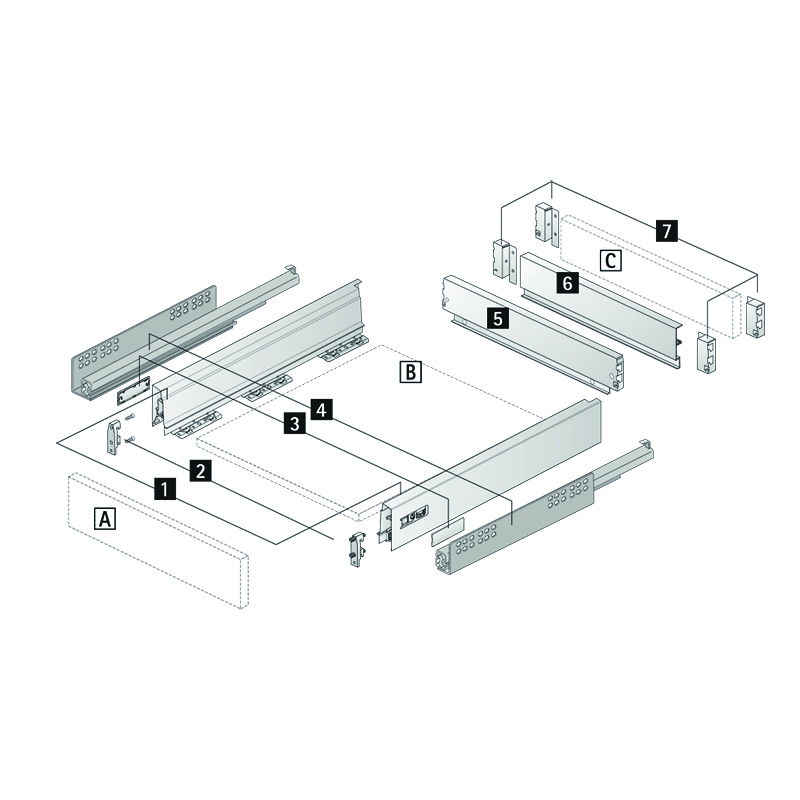 7
C
6
5
B
4
3
2
1
A