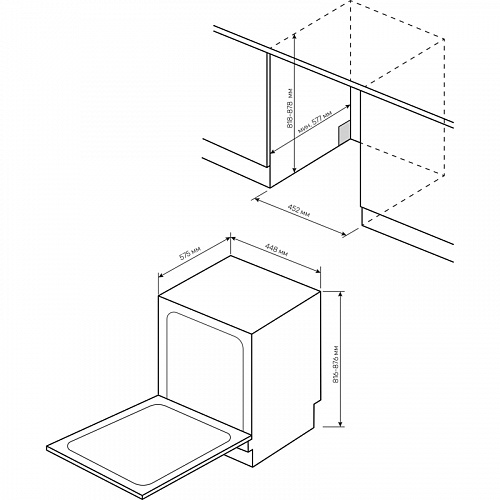 818-878 мм
мин. 577 мм
452 мм
575 мм
448 мм
815-875 мм