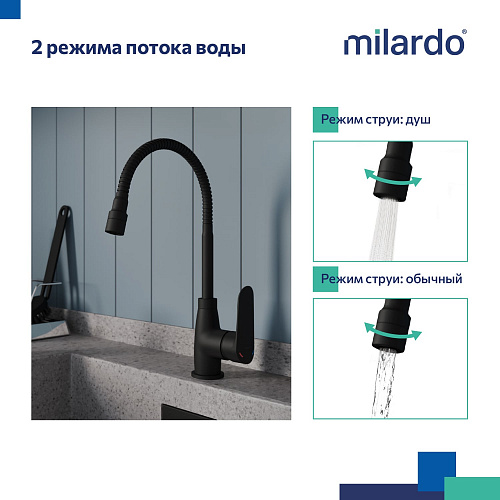 2 режима потока воды

milardo®

Режим струи: душ

Режим струи: обычный