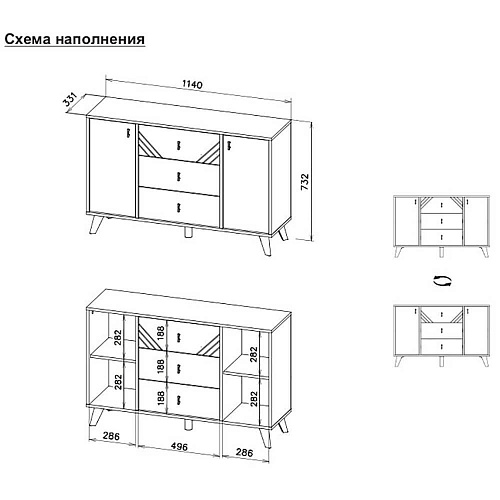 Схема наполнения

1140

331

732

282

282

188

188

188

282

282

286

496

286