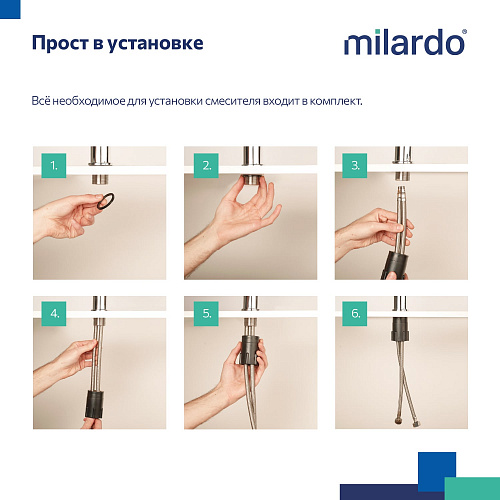 Прост в установке

milardo®

Всё необходимое для установки смесителя входит в комплект.

1.

2.

3.

4.

5.

6.