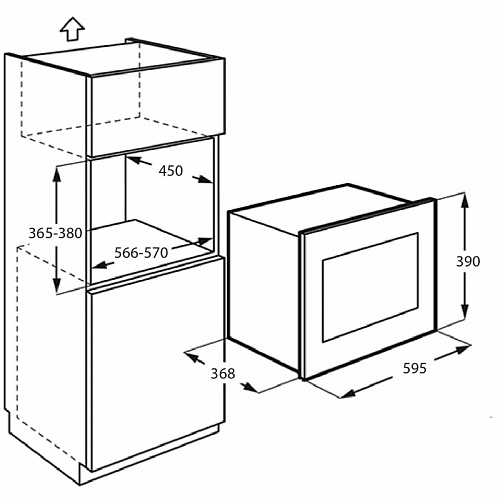 450

365-380

566-570

390

368

595