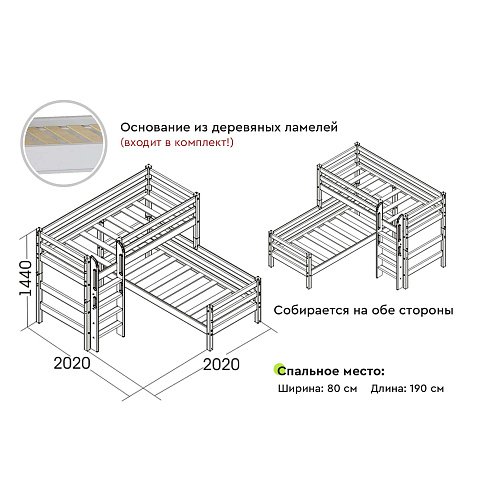 Основание из деревяных ламелей
(входит в комплект!)

1440

2020

2020

Собирается на обе стороны

Спальное место:
Ширина: 80 см Длина: 190 см