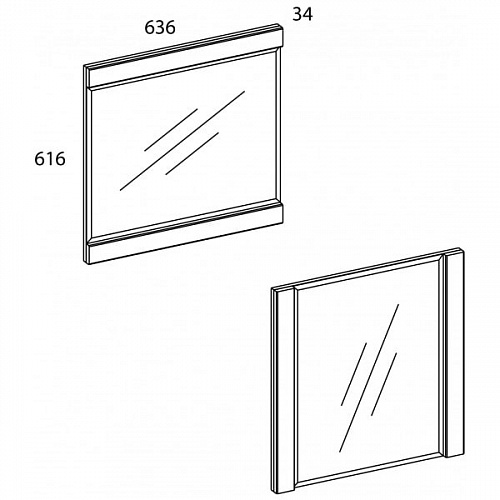 636
34
616