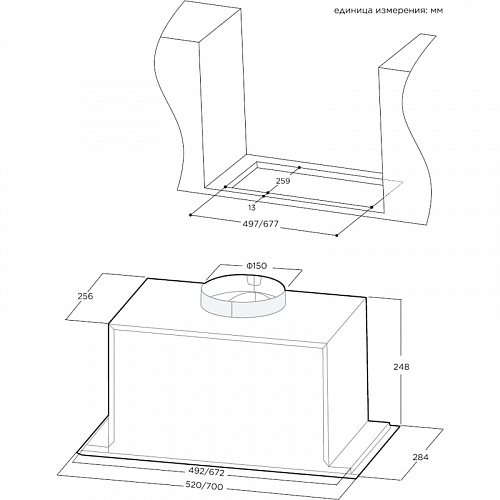 единица измерения: мм

259

13

497/677

Φ150

256

248

284

492/672

520/700