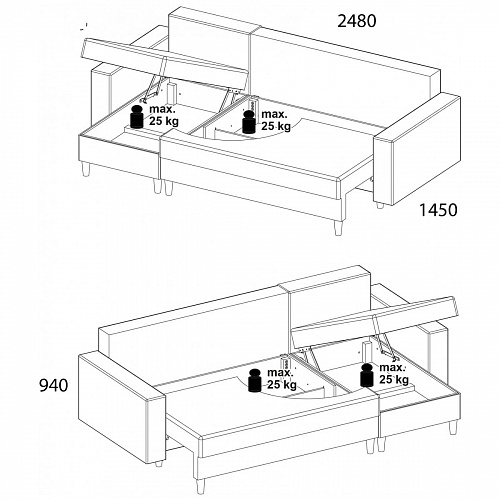 2480

max.
25 kg

max.
25 kg

1450

940

max.
25 kg

max.
25 kg