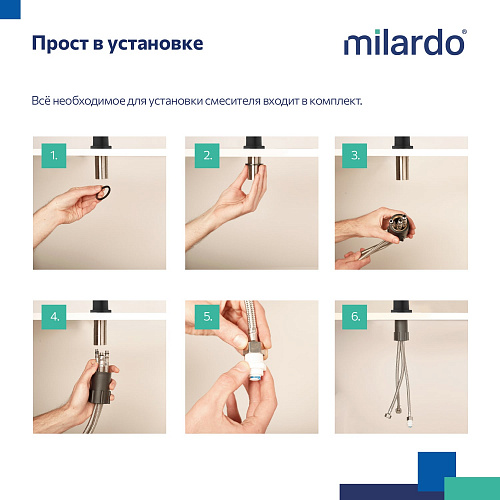 Прост в установке

milardo®

Всё необходимое для установки смесителя входит в комплект.

1.

2.

3.

4.

5.

6.