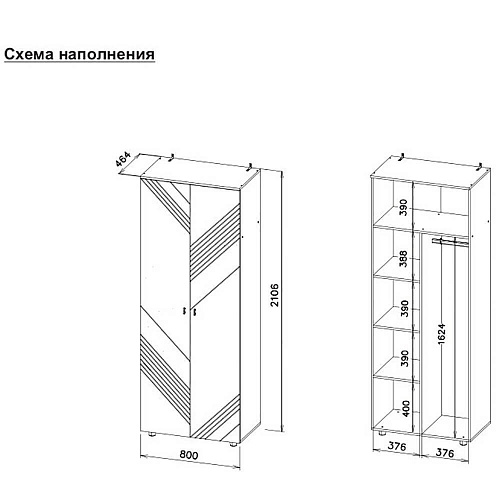 Схема наполнения

464

2106

800

390

388

390

390

400

1624

376

376