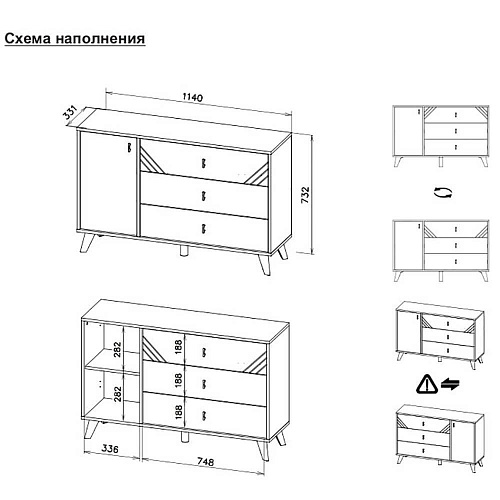 Схема наполнения

1140

331

732

282

282

188

188

188

336

748