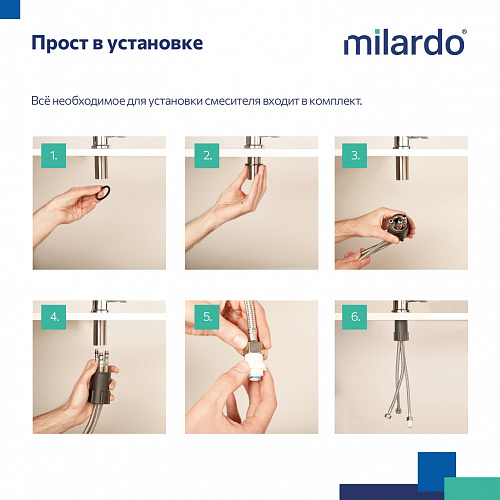 Прост в установке

milardo®

Всё необходимое для установки смесителя входит в комплект.

1.

2.

3.

4.

5.

6.