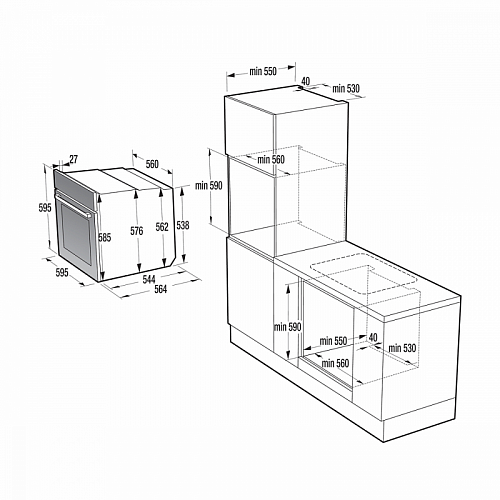 27
560
595
585
576
562
538
595
544
564
min 550
40
min 530
min 560
min 590
min 590
min 550
40
min 530
min 560