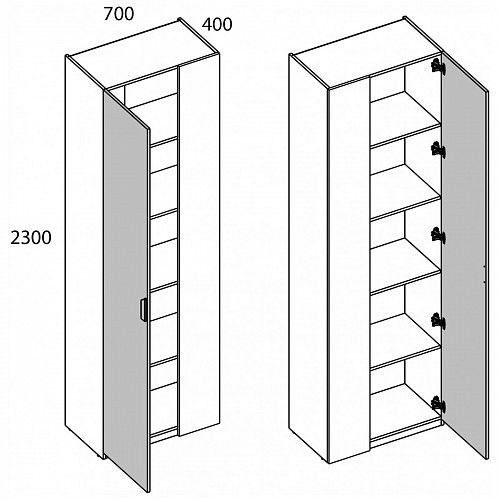 700
400
2300