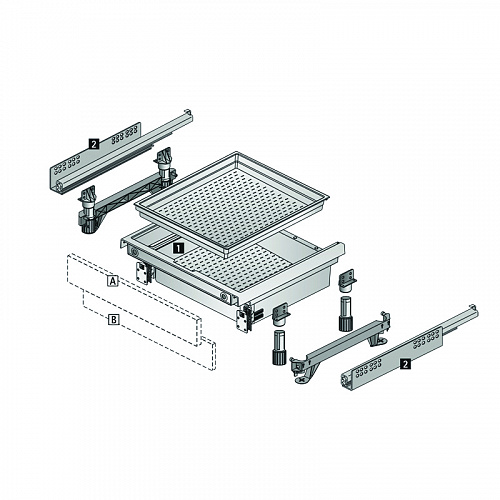 2

1

A

B

2