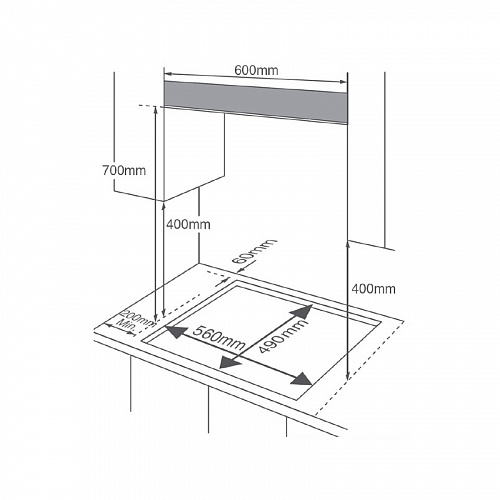 600mm

700mm

400mm

60mm

400mm

200mm
Min.

560mm

490mm