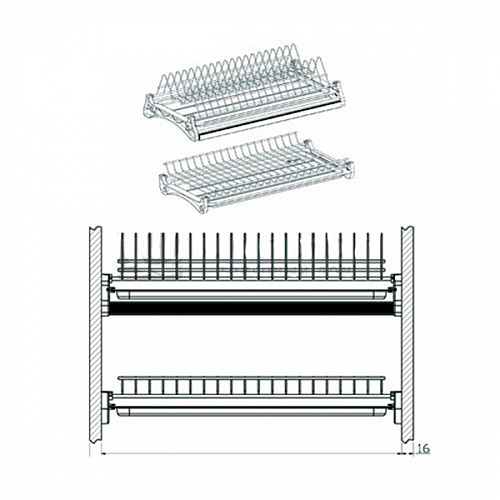 16