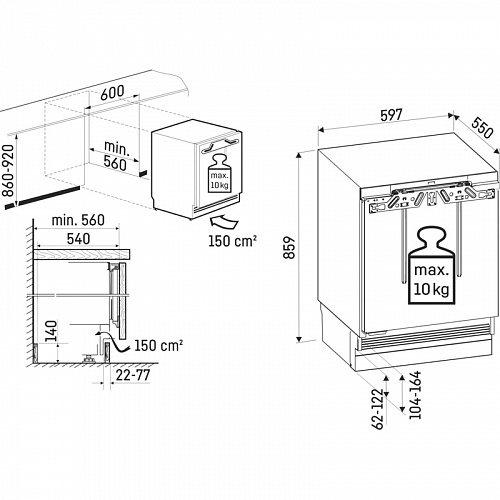 600
min. 560
860-920
max. 10 kg
150 cm²
min. 560
540
140
150 cm²
22-77
597
550
859
max. 10 kg
62-122
104-164